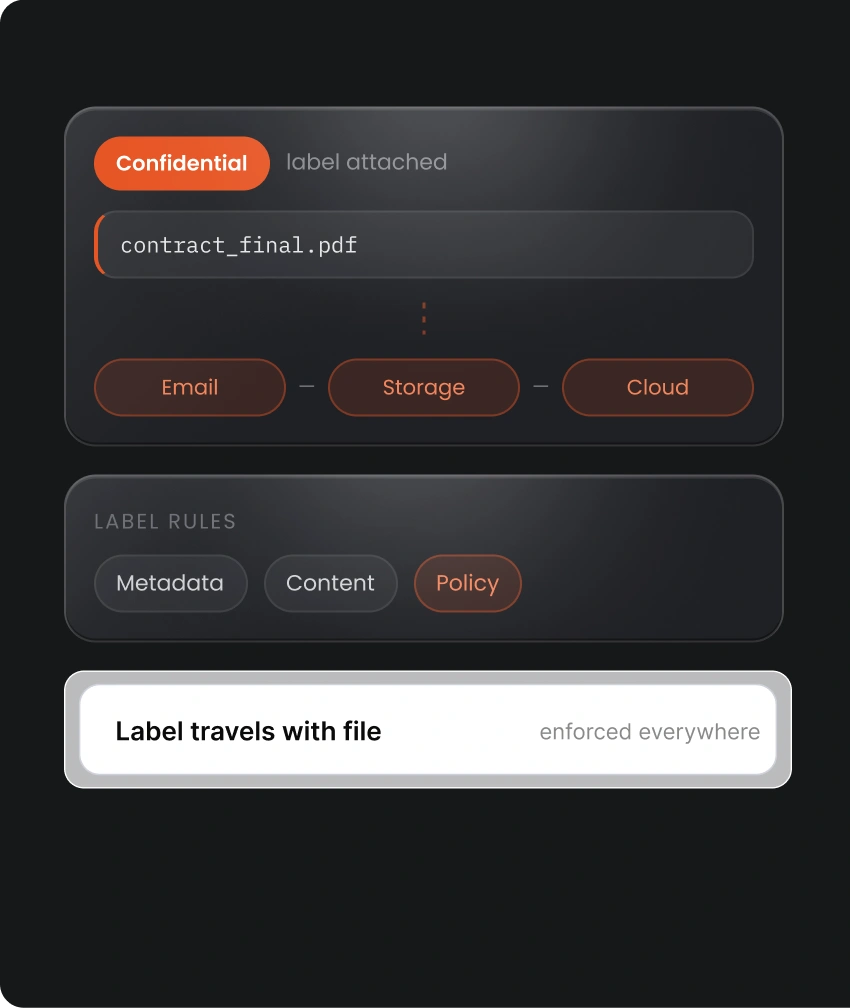 Confidential label attached

contract_final.pdf

Email — Storage — Cloud

LABEL RULES

Metadata Content Policy

Label travels with file enforced everywhere