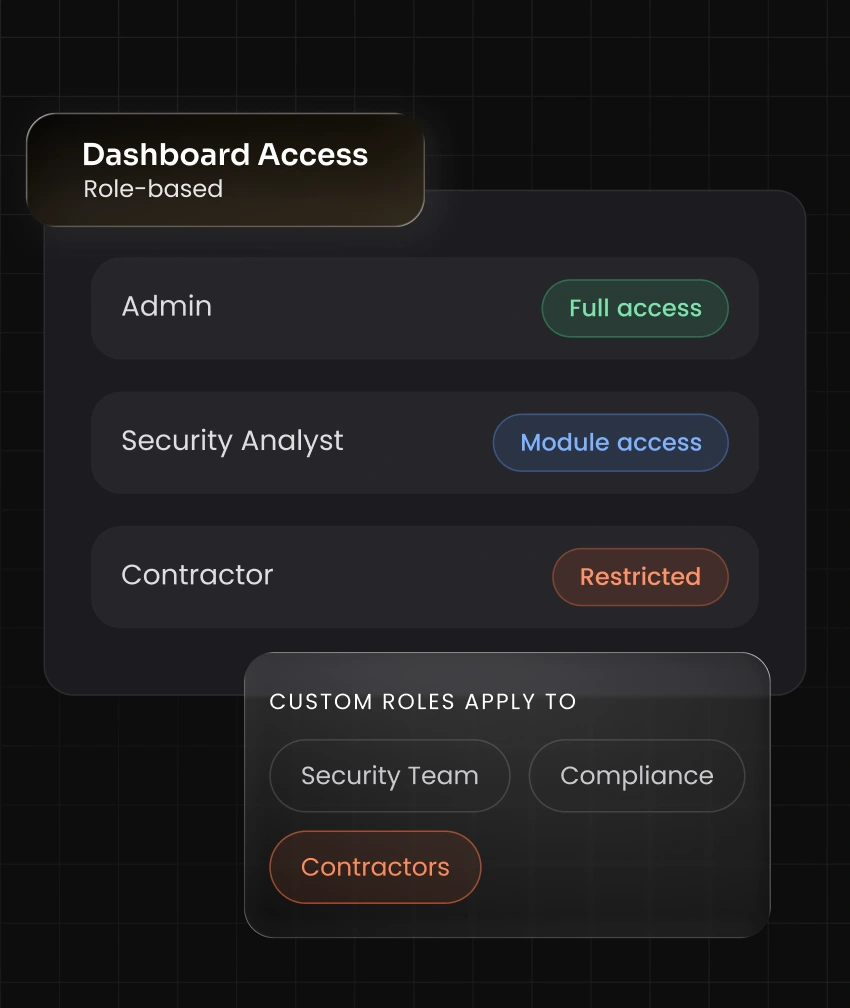 Dashboard Access
Role-based

Admin
Full access

Security Analyst
Module access

Contractor
Restricted

CUSTOM ROLES APPLY TO
Security Team
Compliance
Contractors