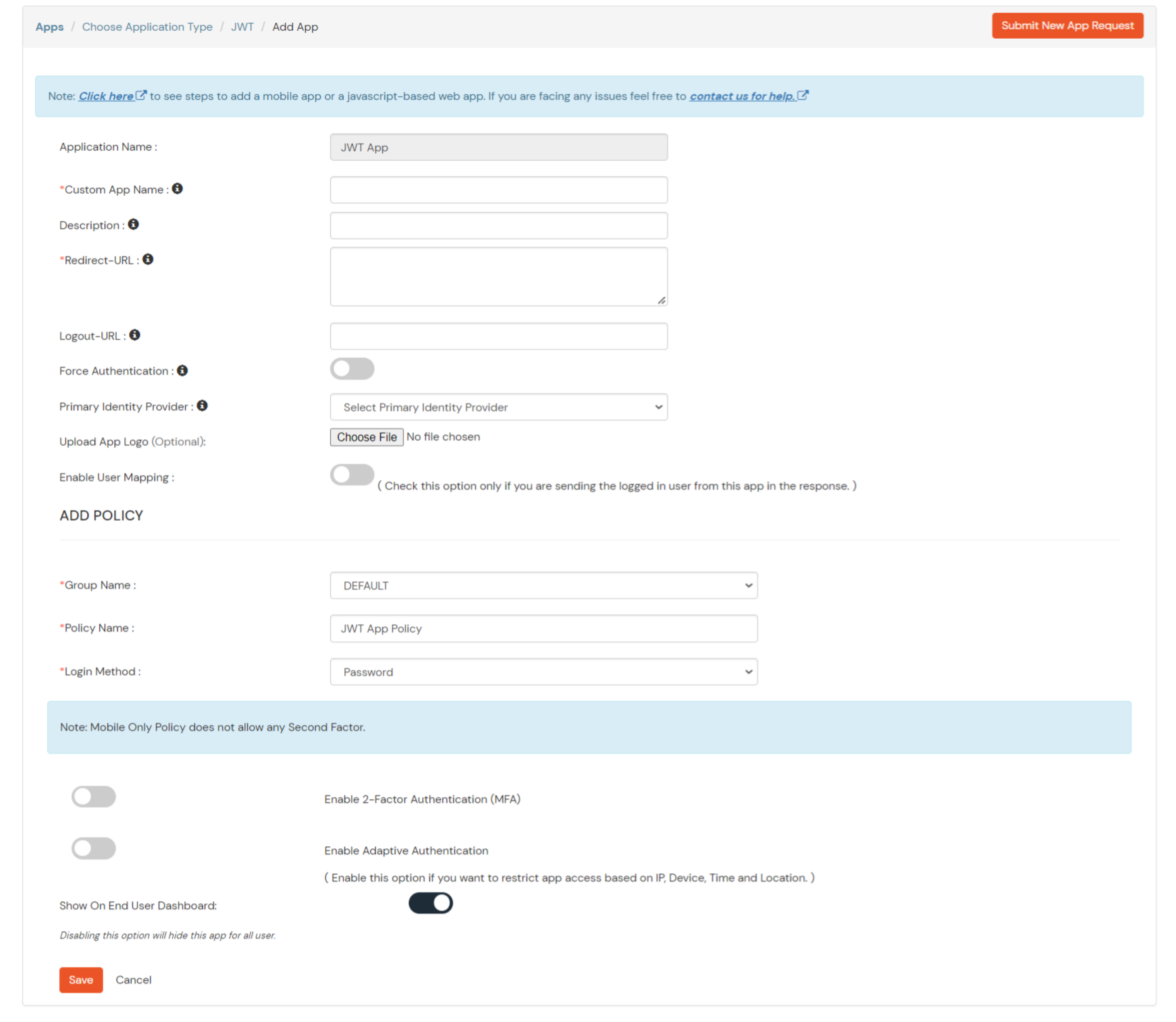 Apps / Choose Application Type / JWT / Add App

Submit New App Request

Note: Click here to see steps to add a mobile app or a javascript-based web app. If you are facing any issues feel free to contact us for help.

Application Name :
JWT App

*Custom App Name :

Description :

*Redirect-URL :

Logout-URL :

Force Authentication :

Primary Identity Provider :
Select Primary Identity Provider

Upload App Logo (Optional):
Choose File No file chosen

Enable User Mapping :
( Check this option only if you are sending the logged in user from this app in the response. )

ADD POLICY

*Group Name :
DEFAULT

*Policy Name :
JWT App Policy

*Login Method :
Password

Note: Mobile Only Policy does not allow any Second Factor.

Enable 2-Factor Authentication (MFA)

Enable Adaptive Authentication

( Enable this option if you want to restrict app access based on IP, Device, Time and Location. )

Show On End User Dashboard:

Disabling this option will hide this app for all user.

Save Cancel